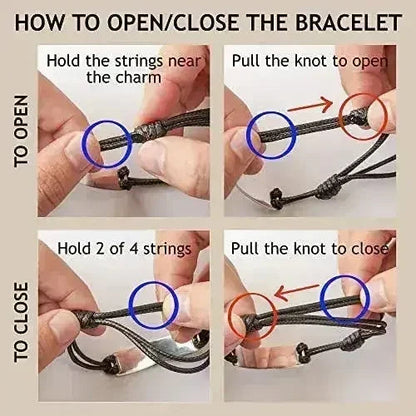 HOW TO OPEN/CLOSE THE BRACELET

TO OPEN

Hold the strings near the charm

Pull the knot to open

TO CLOSE

Hold 2 of 4 strings

Pull the knot to close